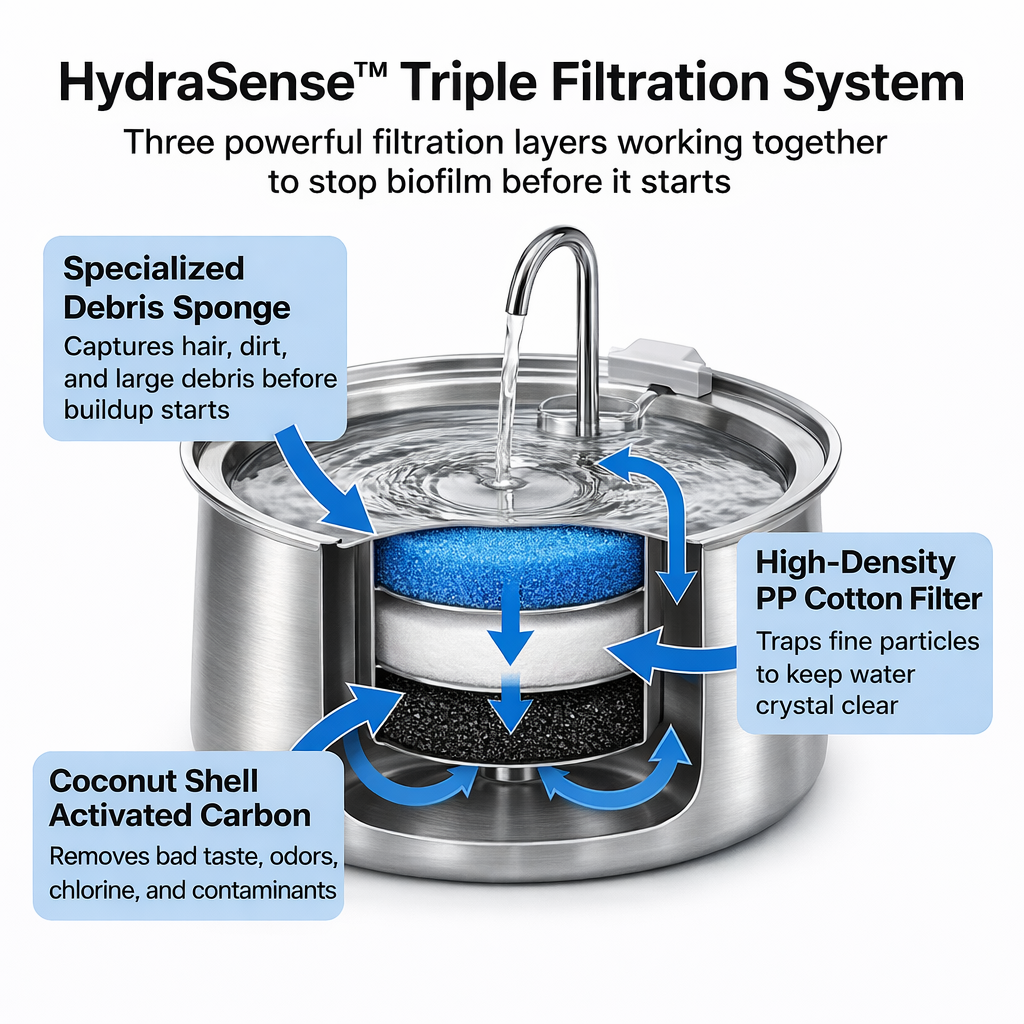 HydraSense™ Triple Filtration System

Three powerful filtration layers working together to stop biofilm before it starts

Specialized Debris Sponge

Captures hair, dirt, and large debris before buildup starts

High-Density PP Cotton Filter

Traps fine particles to keep water crystal clear

Coconut Shell Activated Carbon

Removes bad taste, odors, chlorine, and contaminants