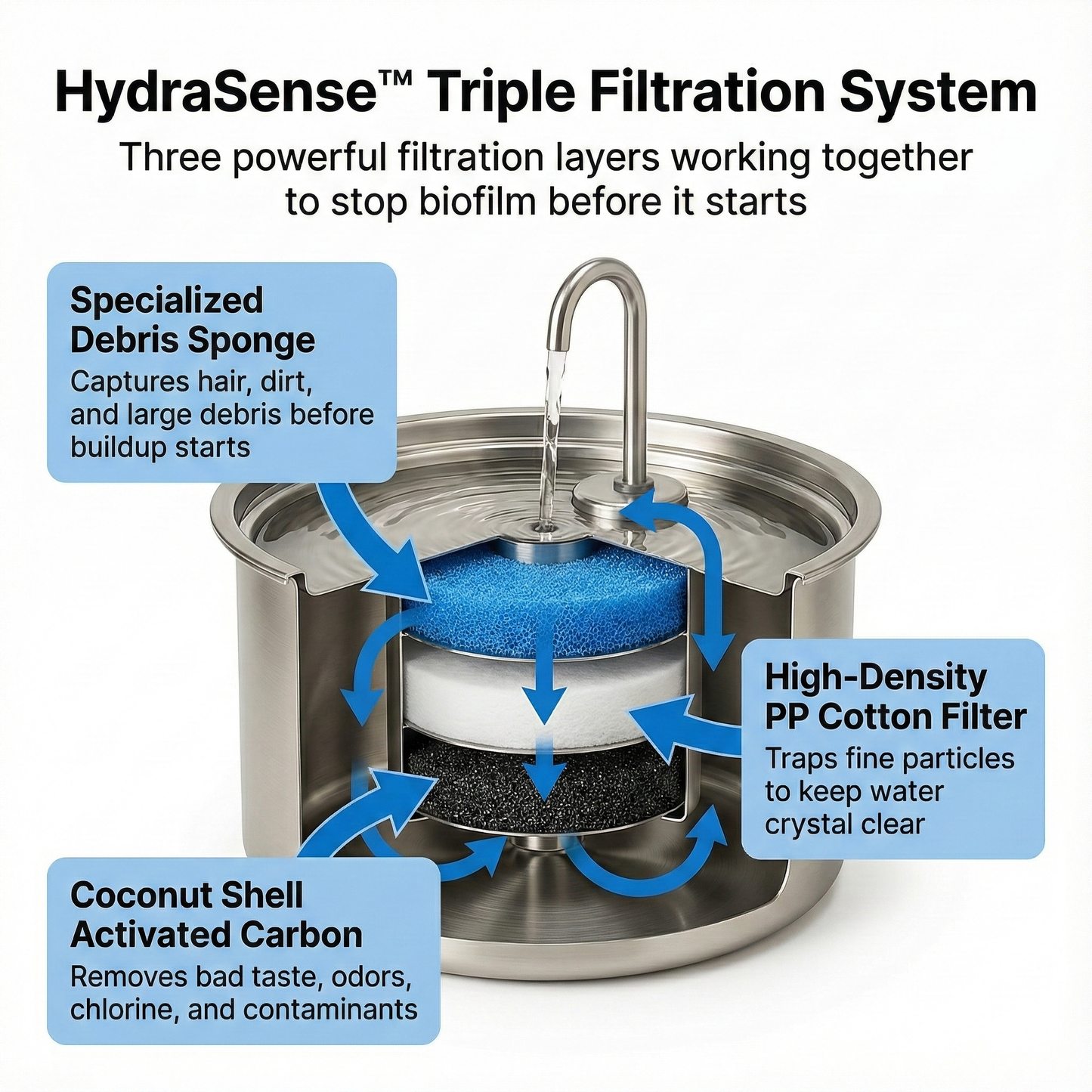 HydraSense™ Triple Filtration System

Three powerful filtration layers working together to stop biofilm before it starts

Specialized Debris Sponge

Captures hair, dirt, and large debris before buildup starts

High-Density PP Cotton Filter

Traps fine particles to keep water crystal clear

Coconut Shell Activated Carbon

Removes bad taste, odors, chlorine, and contaminants